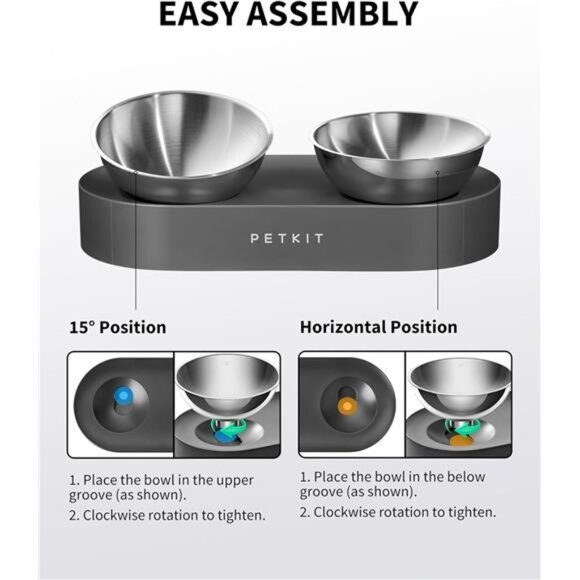 EASY ASSEMBLY

PETKIT

15° Position

1. Place the bowl in the upper groove (as shown).

2. Clockwise rotation to tighten.

Horizontal Position

1. Place the bowl in the below groove (as shown).

2. Clockwise rotation to tighten.